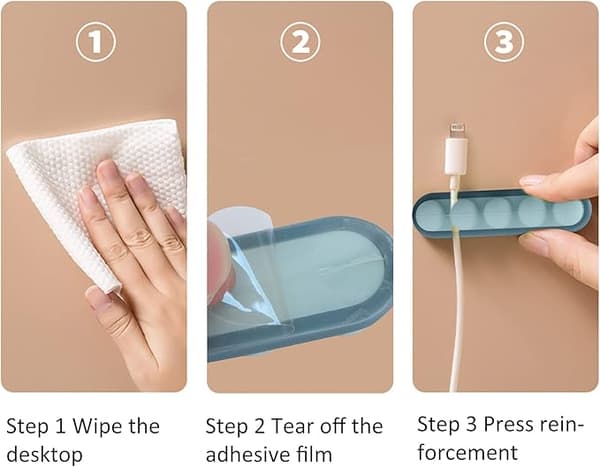 ①

Step 1 Wipe the desktop

②

Step 2 Tear off the adhesive film

③

Step 3 Press reinforcement