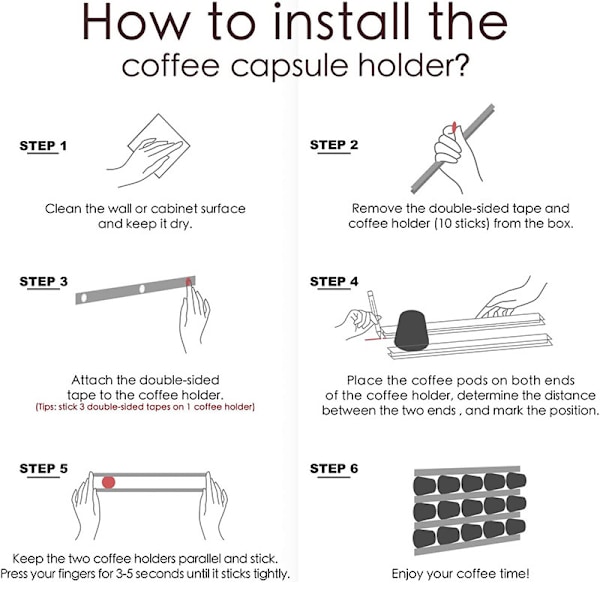 How to install the coffee capsule holder?

STEP 1

Clean the wall or cabinet surface and keep it dry.

STEP 2

Remove the double-sided tape and coffee holder (10 sticks) from the box.

STEP 3

Attach the double-sided tape to the coffee holder.
(Tips: stick 3 double-sided tapes on 1 coffee holder)

STEP 4

Place the coffee pods on both ends of the coffee holder, determine the distance between the two ends , and mark the position.

STEP 5

Keep the two coffee holders parallel and stick. Press your fingers for 3-5 seconds until it sticks tightly.

STEP 6

Enjoy your coffee time!