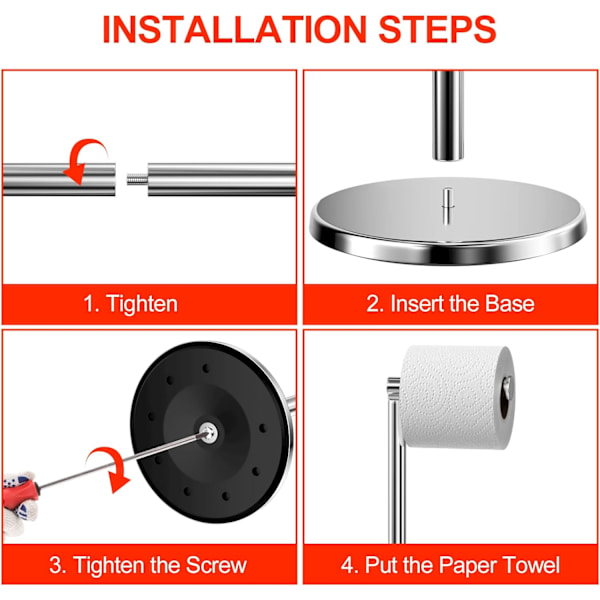 INSTALLATION STEPS

1. Tighten

2. Insert the Base

3. Tighten the Screw

4. Put the Paper Towel