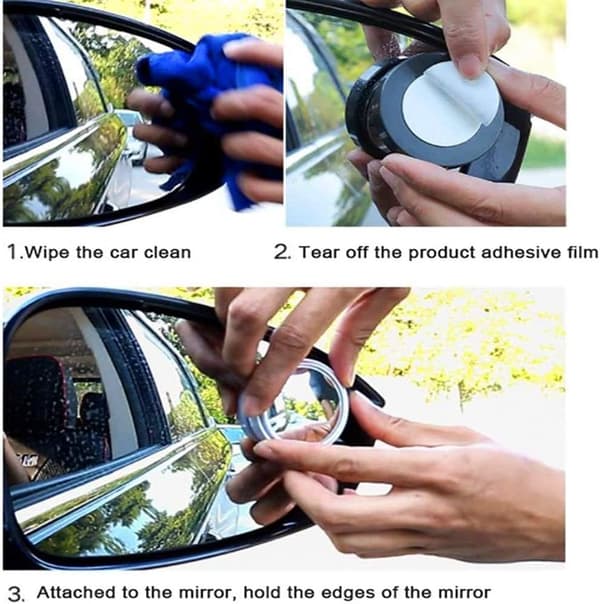 1.Wipe the car clean

2. Tear off the product adhesive film

3. Attached to the mirror, hold the edges of the mirror