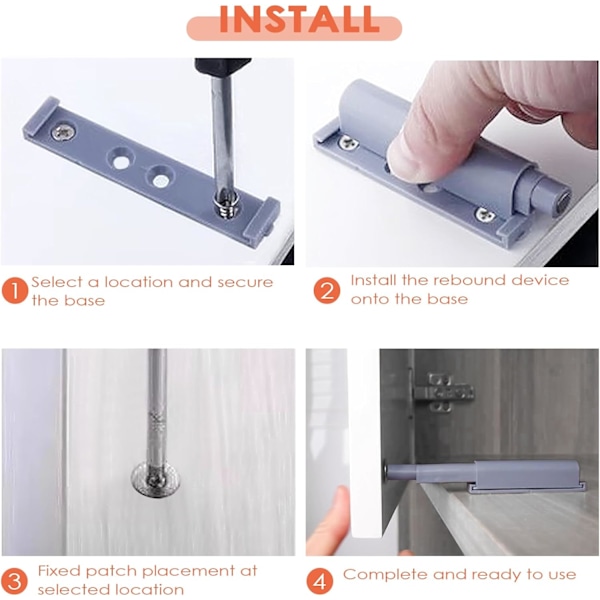 INSTALL

1 Select a location and secure the base

2 Install the rebound device onto the base

3 Fixed patch placement at selected location

4 Complete and ready to use