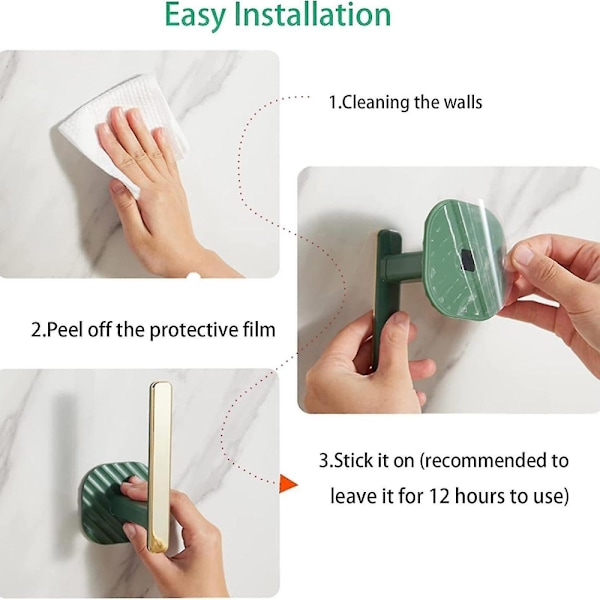 Easy Installation

1.Cleaning the walls

2.Peel off the protective film

3.Stick it on (recommended to leave it for 12 hours to use)