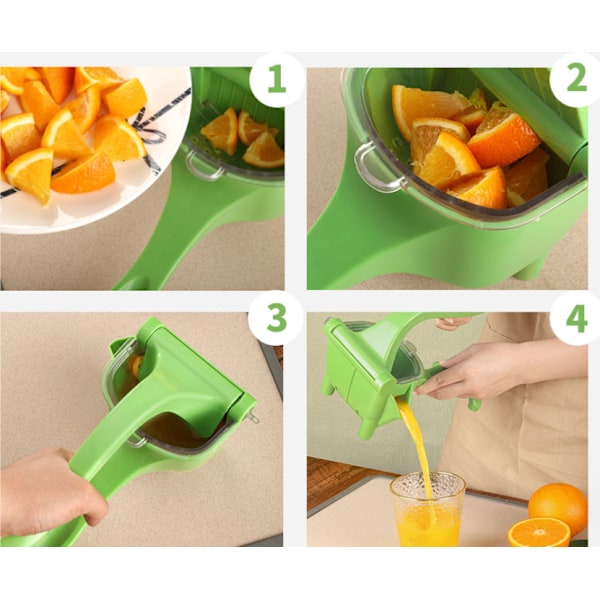 1

2

3

4