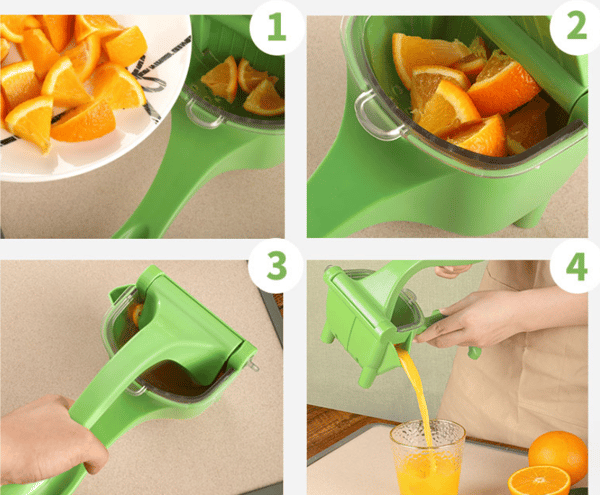 1

2

3

4