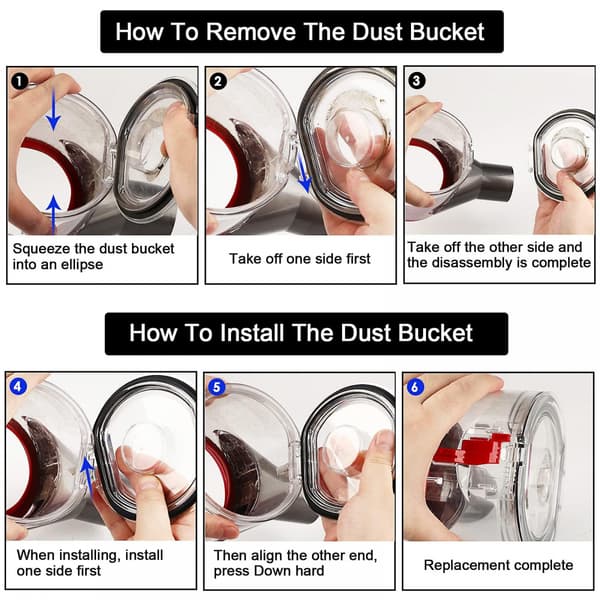 How To Remove The Dust Bucket

1
Squeeze the dust bucket into an ellipse

2
Take off one side first

3
Take off the other side and the disassembly is complete

How To Install The Dust Bucket

4
When installing, install one side first

5
Then align the other end, press Down hard

6
Replacement complete