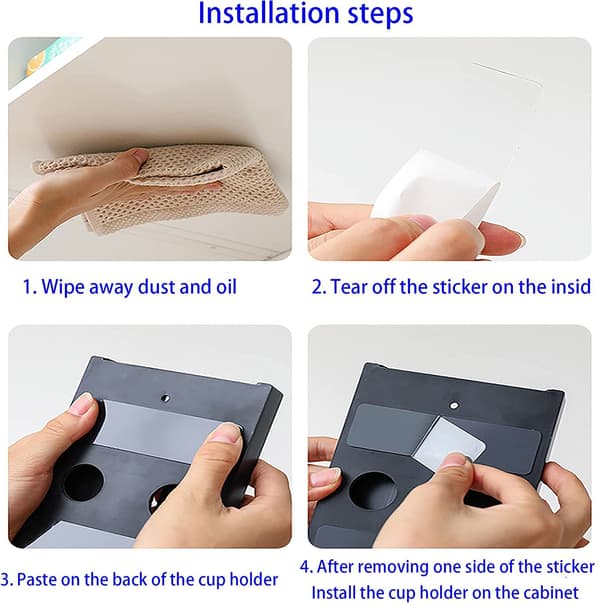 Installation steps

1. Wipe away dust and oil

2. Tear off the sticker on the insid

3. Paste on the back of the cup holder

4. After removing one side of the sticker Install the cup holder on the cabinet