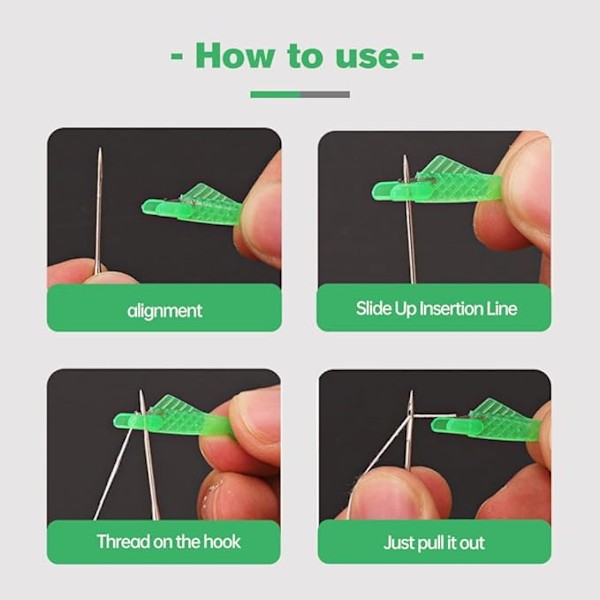 - How to use -

alignment

Slide Up Insertion Line

Thread on the hook

Just pull it out