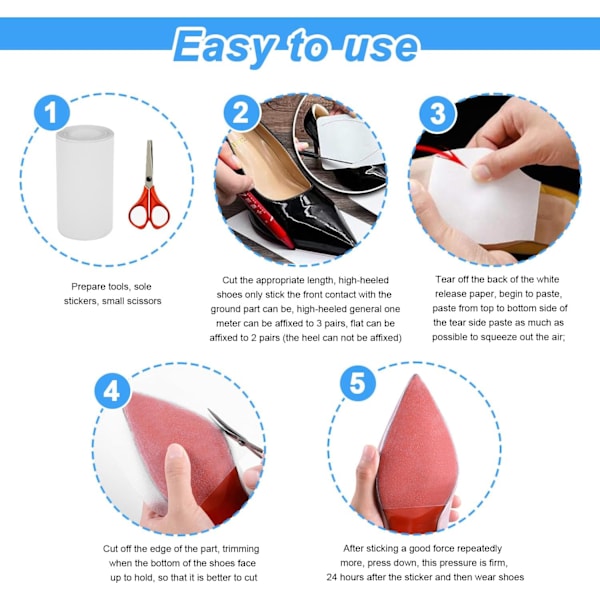 Easy to use

1

Prepare tools, sole stickers, small scissors

2

Cut the appropriate length, high-heeled shoes only stick the front contact with the ground part can be, high-heeled general one meter can be affixed to 3 pairs, flat can be affixed to 2 pairs (the heel can not be affixed)

3

Tear off the back of the white release paper, begin to paste, paste from top to bottom side of the tear side paste as much as possible to squeeze out the air;

4

Cut off the edge of the part, trimming when the bottom of the shoes face up to hold, so that it is better to cut

5

After sticking a good force repeatedly more, press down, this pressure is firm, 24 hours after the sticker and then wear shoes