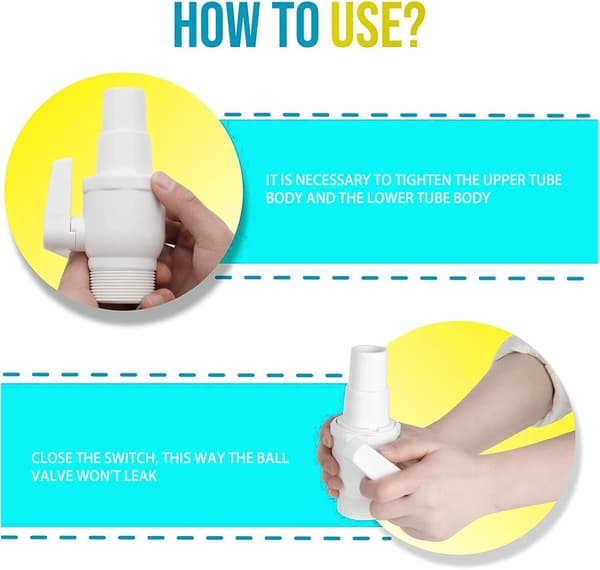 HOW TO USE?

IT IS NECESSARY TO TIGHTEN THE UPPER TUBE BODY AND THE LOWER TUBE BODY

CLOSE THE SWITCH, THIS WAY THE BALL VALVE WON'T LEAK