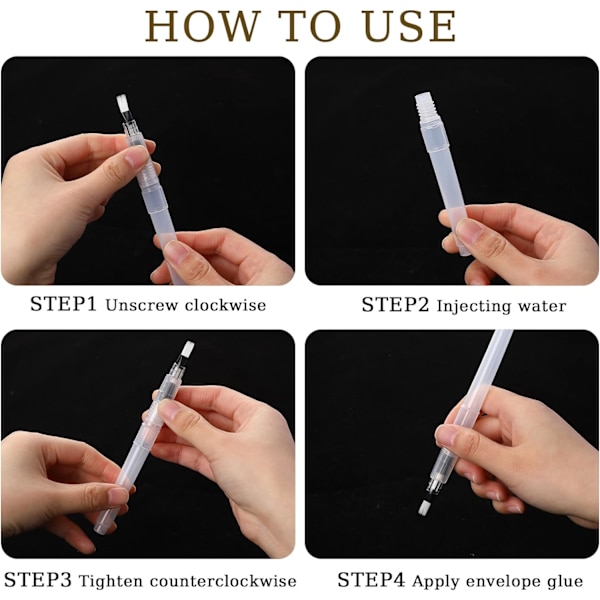 HOW TO USE

STEP1 Unscrew clockwise

STEP2 Injecting water

STEP3 Tighten counterclockwise

STEP4 Apply envelope glue