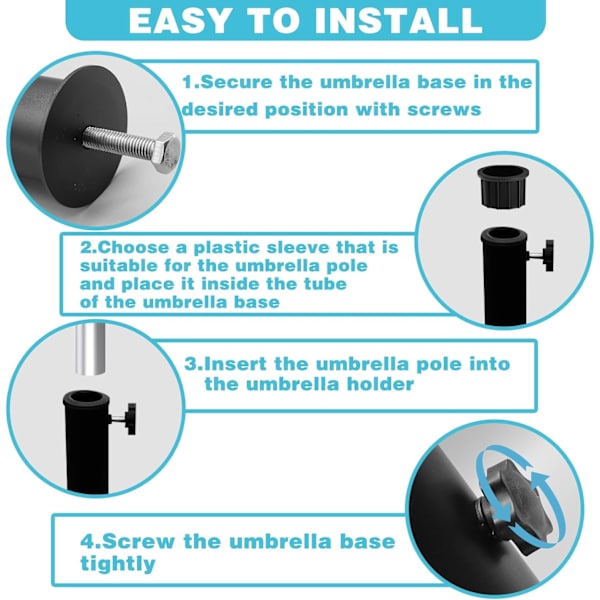 EASY TO INSTALL

1.Secure the umbrella base in the desired position with screws

2.Choose a plastic sleeve that is suitable for the umbrella pole and place it inside the tube of the umbrella base

3.Insert the umbrella pole into the umbrella holder

4.Screw the umbrella base tightly