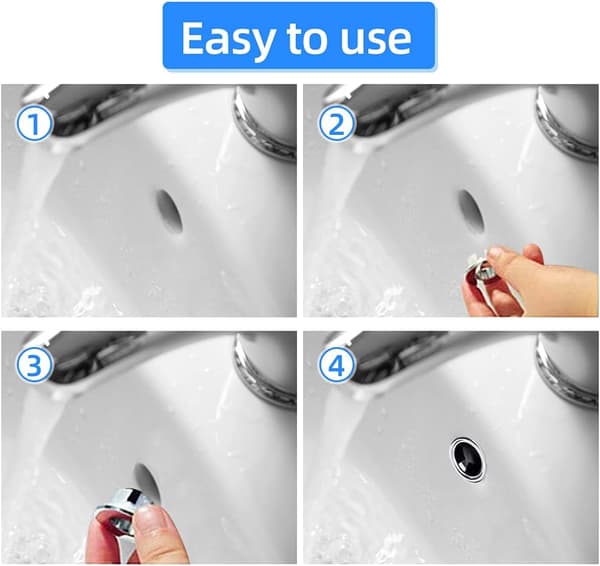 Easy to use

1

2

3

4