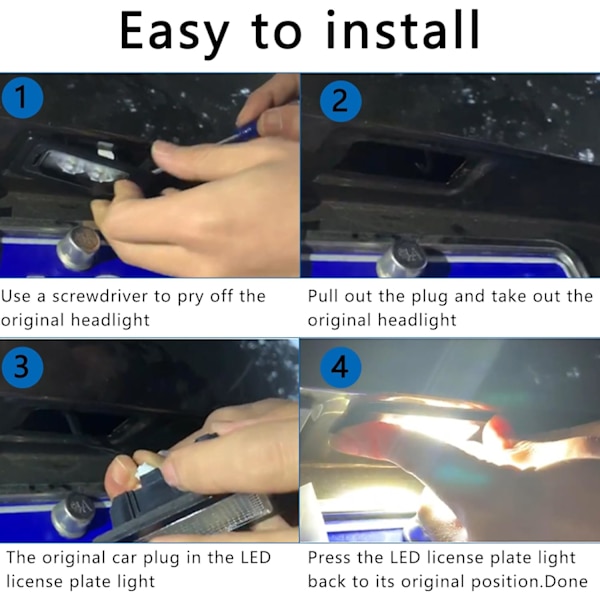 Easy to install

1

Use a screwdriver to pry off the original headlight

2

Pull out the plug and take out the original headlight

3

The original car plug in the LED license plate light

4

Press the LED license plate light back to its original position.Done