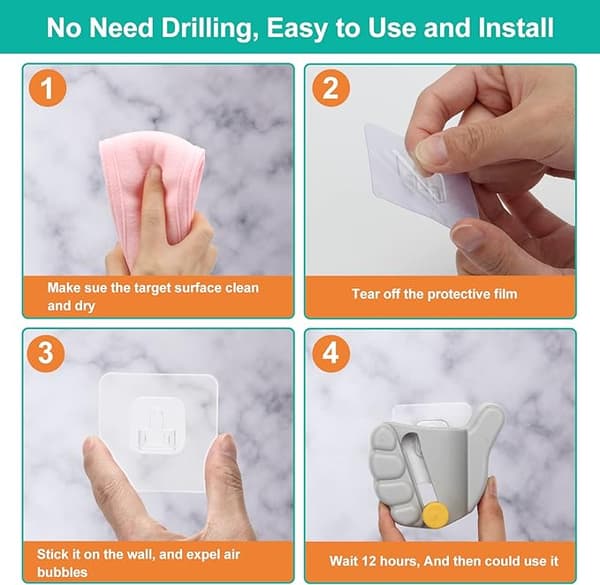 No Need Drilling, Easy to Use and Install

1

Make sue the target surface clean and dry

2

Tear off the protective film

3

Stick it on the wall, and expel air bubbles

4

Wait 12 hours, And then could use it