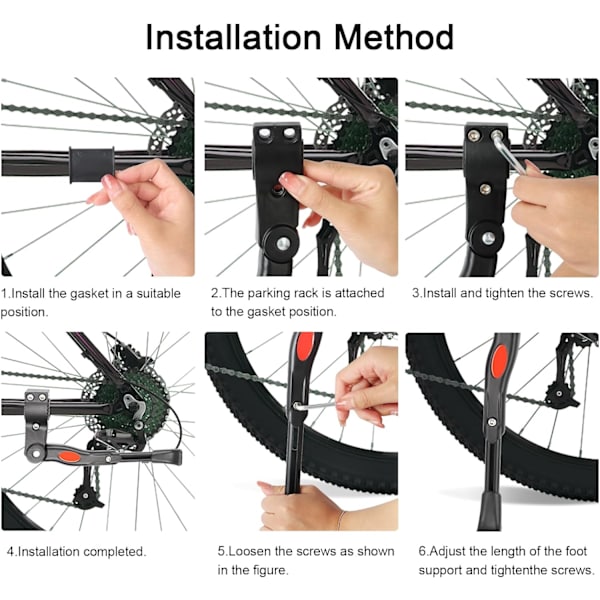 Installation Method

1.Install the gasket in a suitable position.

2.The parking rack is attached to the gasket position.

3.Install and tighten the screws.

4.Installation completed.

5.Loosen the screws as shown in the figure.

6.Adjust the length of the foot support and tightenthe screws.