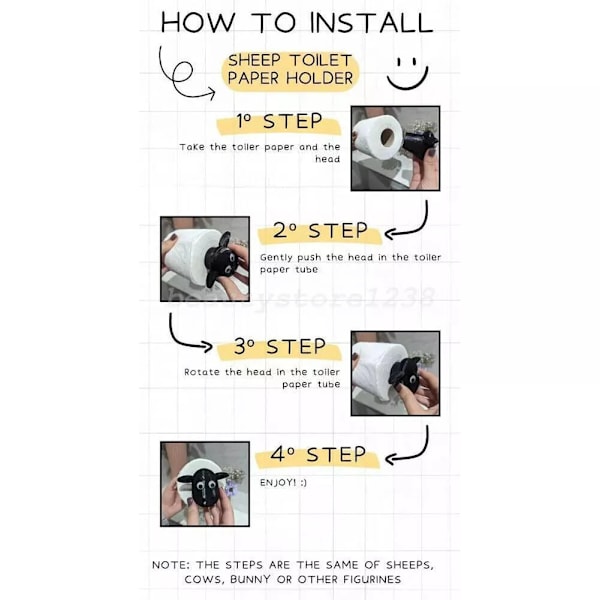 HOW TO INSTALL

SHEEP TOILET PAPER HOLDER

1º STEP

Take the toiler paper and the head

2º STEP

Gently push the head in the toiler paper tube

beautystore1238

3º STEP

Rotate the head in the toiler paper tube

4º STEP

ENJOY! :)

NOTE: THE STEPS ARE THE SAME OF SHEEPS, COWS, BUNNY OR OTHER FIGURINES