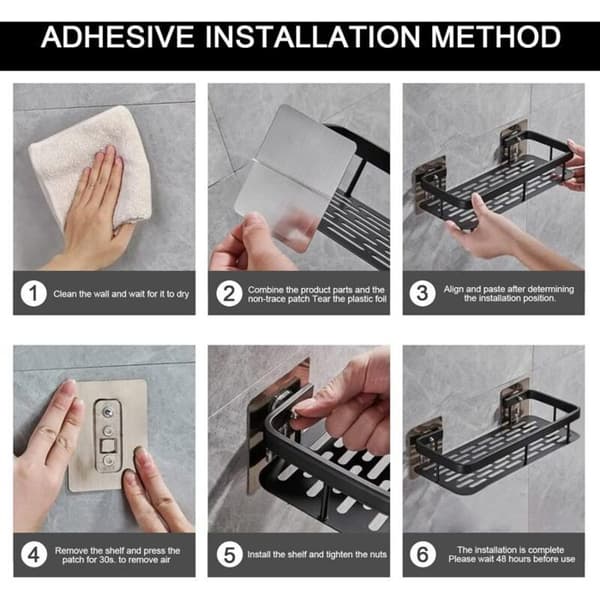 ADHESIVE INSTALLATION METHOD

1 Clean the wall and wait for it to dry

2 Combine the product parts and the non-trace patch Tear the plastic foil

3 Align and paste after determining the installation position.

4 Remove the shelf and press the patch for 30s. to remove air

5 Install the shelf and tighten the nuts

6 The installation is complete Please wait 48 hours before use