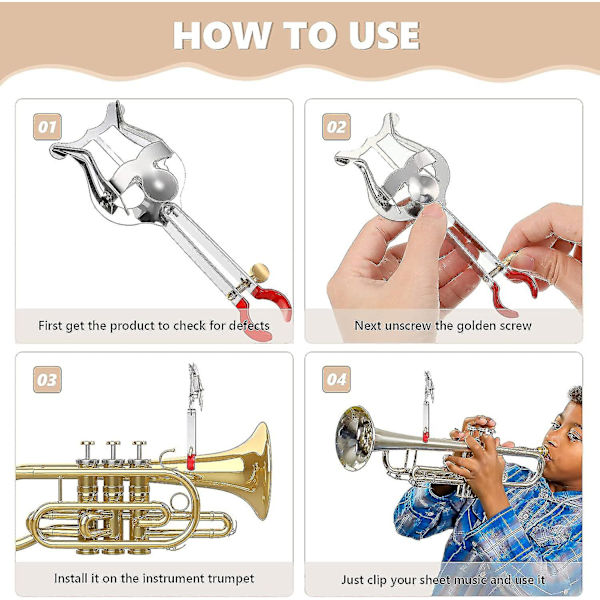 HOW TO USE

01

First get the product to check for defects

02

Next unscrew the golden screw

03

Install it on the instrument trumpet

04

Just clip your sheet music and use it