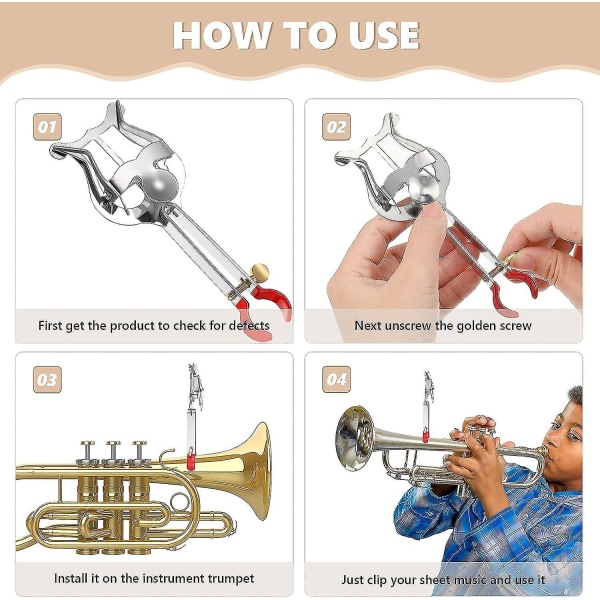 HOW TO USE

01

First get the product to check for defects

02

Next unscrew the golden screw

03

Install it on the instrument trumpet

04

Just clip your sheet music and use it