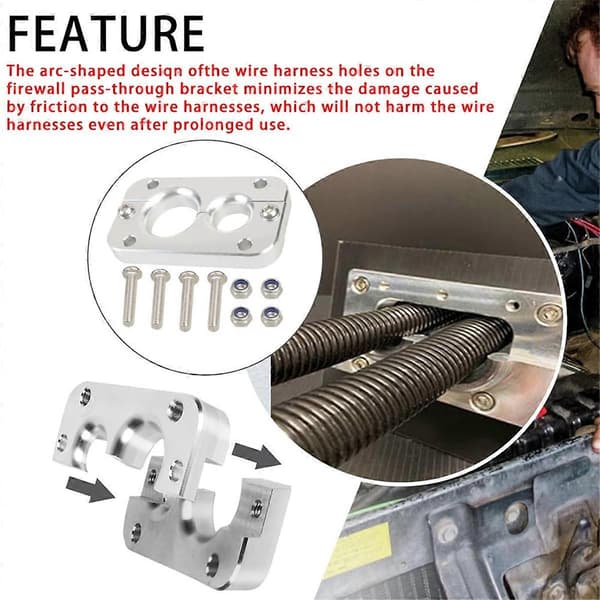 FEATURE

The arc-shaped desiqn ofthe wire harness holes on the firewall pass-through bracket minimizes the damage caused by friction to the wire harnesses, which will not harm the wire harnesses even after prolonged use.