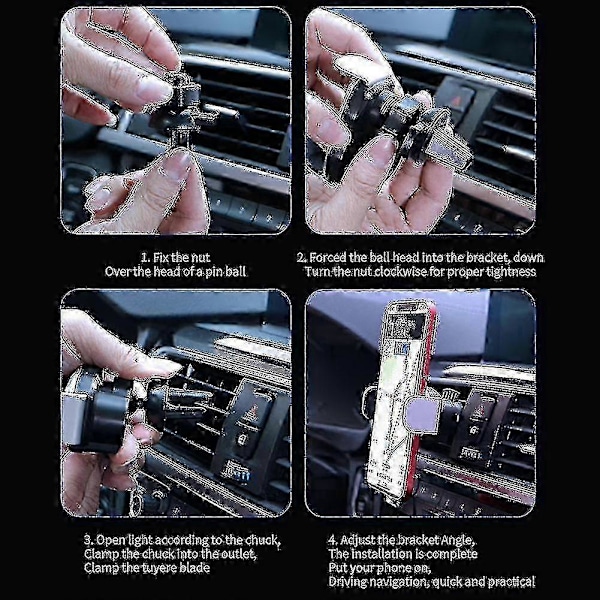 1. Fix the nut
Over the head of a pin ball

2. Forced the ball head into the bracket, down
Turn the nut clockwise for proper tightness

3. Open light according to the chuck,
Clamp the chuck into the outlet,
Clamp the tuyere blade

4. Adjust the bracket Angle,
The installation is complete
Put your phone on,
Driving navigation, quick and practical