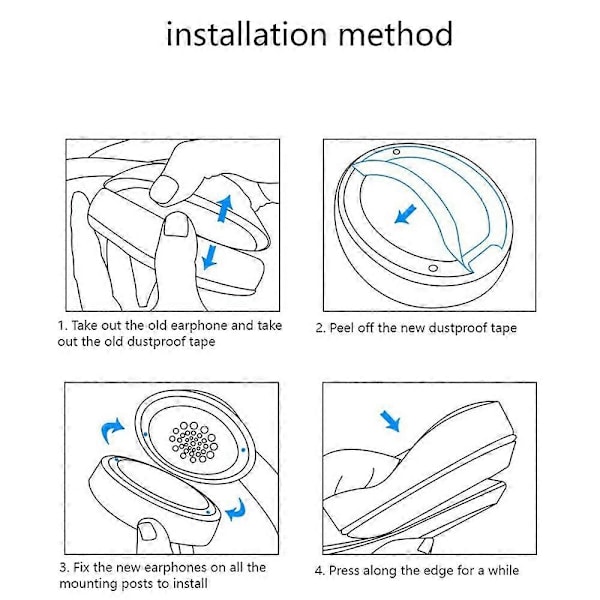 installation method

1. Take out the old earphone and take out the old dustproof tape

2. Peel off the new dustproof tape

3. Fix the new earphones on all the mounting posts to install

4. Press along the edge for a while