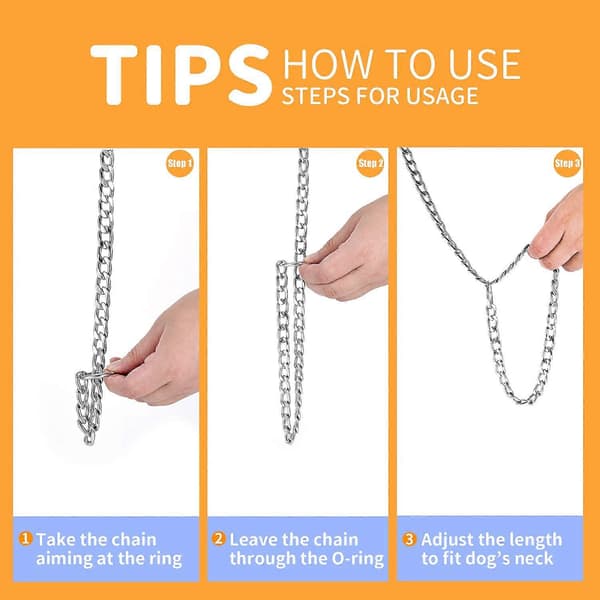 TIPS HOW TO USE
STEPS FOR USAGE

Step 1

Step 2

Step 3

1 Take the chain aiming at the ring

2 Leave the chain through the O-ring

3 Adjust the length to fit dog's neck