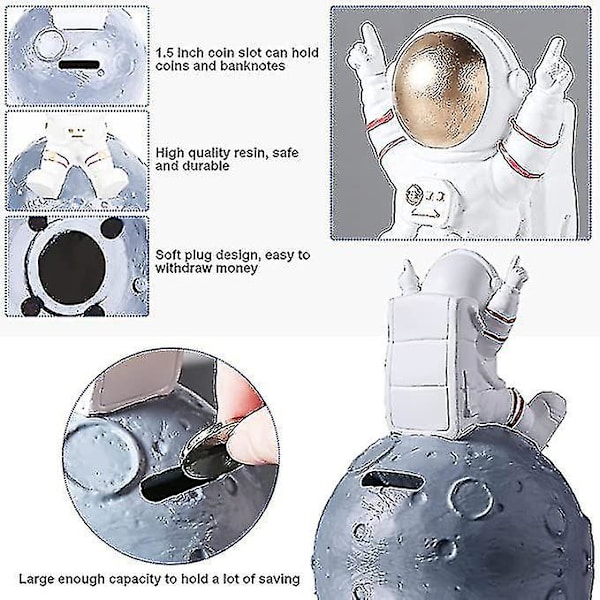 1.5 inch coin slot can hold coins and banknotes

High quality resin, safe and durable

Soft plug design, easy to withdraw money

Large enough capacity to hold a lot of saving