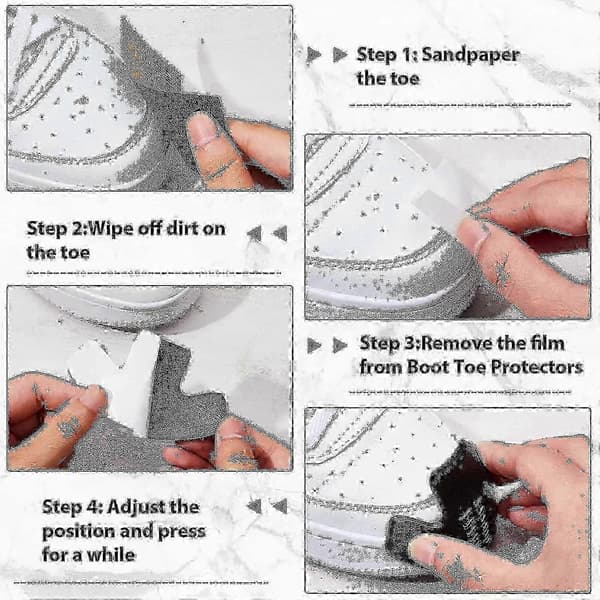 Step 1: Sandpaper the toe

Step 2:Wipe off dirt on the toe

Step 3:Remove the film from Boot Toe Protectors

Step 4: Adjust the position and press for a while