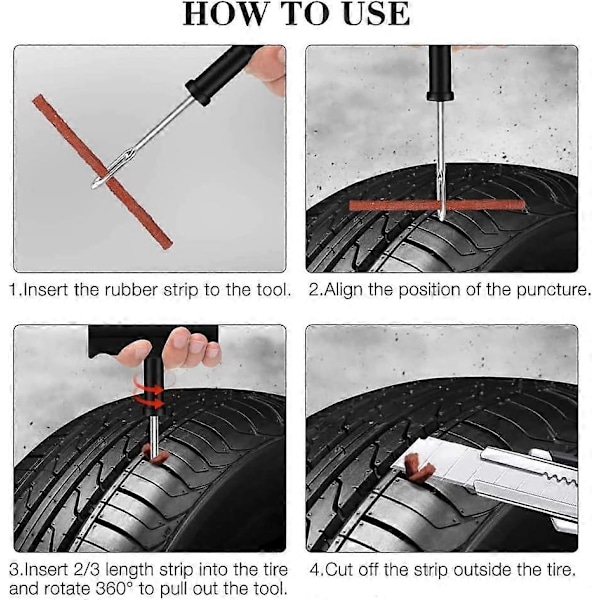 HOW TO USE

1.Insert the rubber strip to the tool.

2.Align the position of the puncture.

3.Insert 2/3 length strip into the tire and rotate 360° to pull out the tool.

4.Cut off the strip outside the tire.