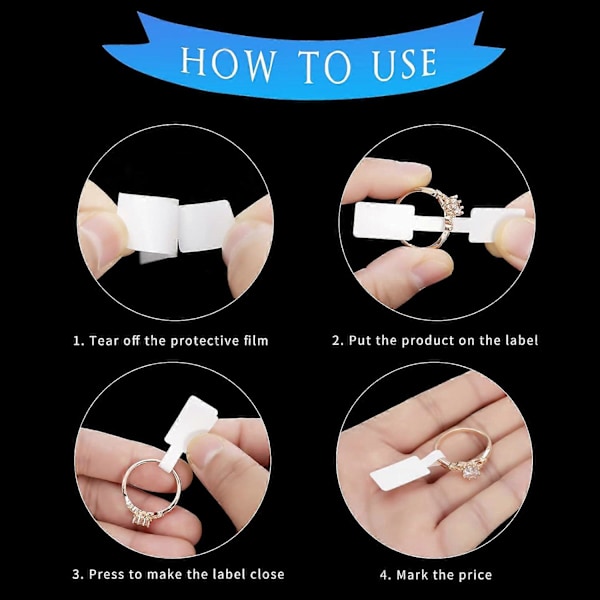 HOW TO USE

1. Tear off the protective film

2. Put the product on the label

3. Press to make the label close

4. Mark the price