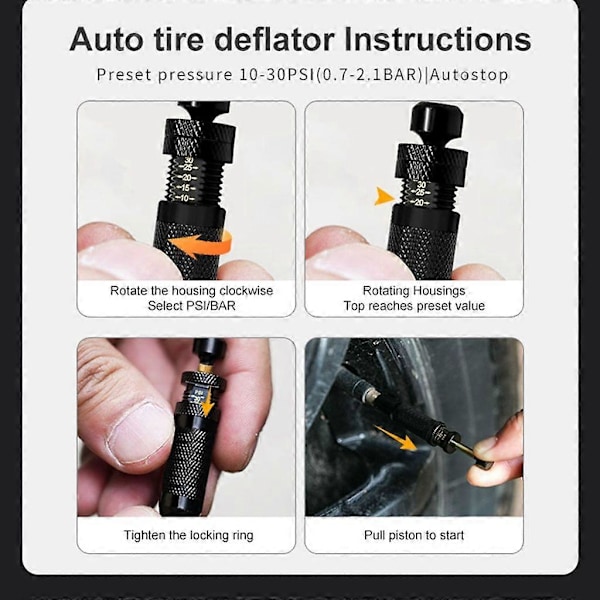 Auto tire deflator Instructions

Preset pressure 10-30PSI(0.7-2.1BAR)|Autostop

30
25
20
15
10

Rotate the housing clockwise
Select PSI/BAR

30
25
20

Rotating Housings
Top reaches preset value

PSI

Tighten the locking ring

Pull piston to start