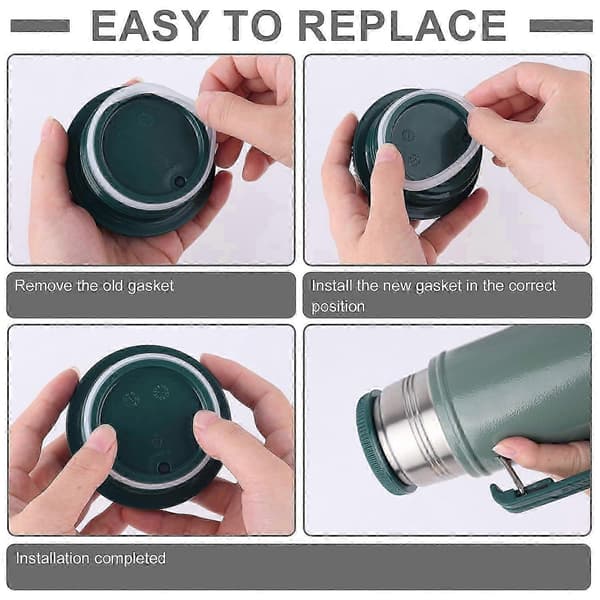 EASY TO REPLACE

Remove the old gasket

Install the new gasket in the correct position

Installation completed