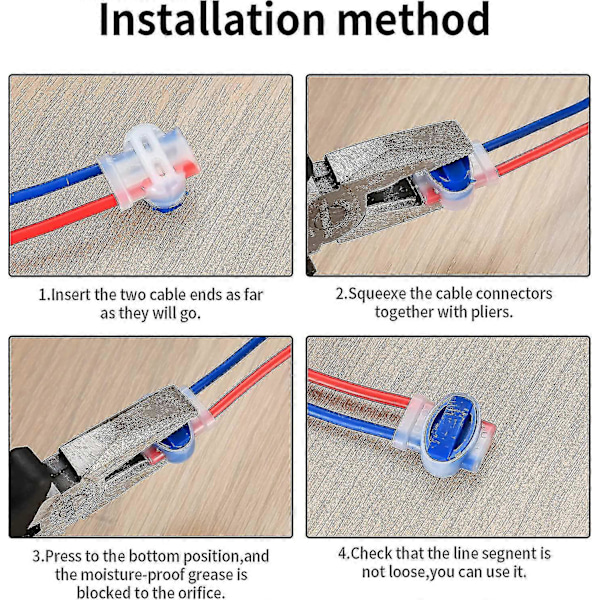 Installation method

1.Insert the two cable ends as far as they will go.

2.Squeexe the cable connectors together with pliers.

3.Press to the bottom position,and the moisture-proof grease is blocked to the orifice.

4.Check that the line segnent is not loose,you can use it.