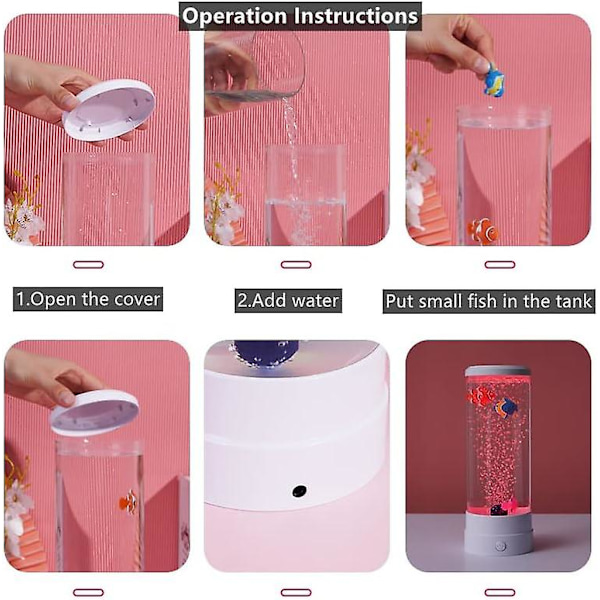 Operation Instructions

1.Open the cover

2.Add water

Put small fish in the tank