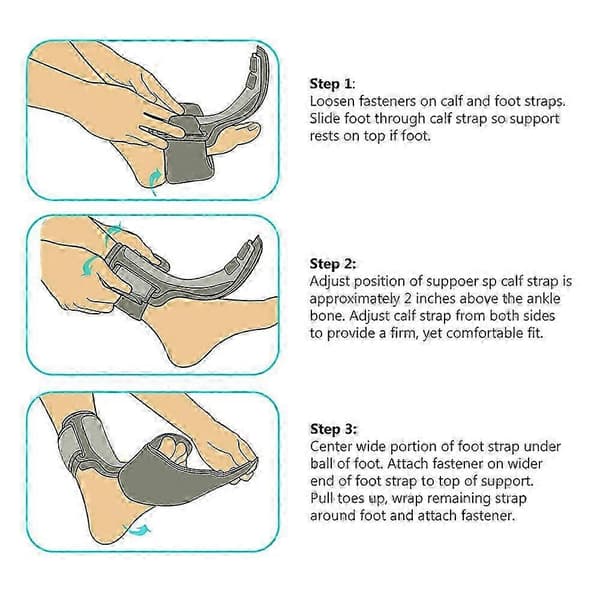 Step 1:
Loosen fasteners on calf and foot straps. Slide foot through calf strap so support rests on top if foot.

Step 2:
Adjust position of suppoer sp calf strap is approximately 2 inches above the ankle bone. Adjust calf strap from both sides to provide a firm, yet comfortable fit.

Step 3:
Center wide portion of foot strap under ball of foot. Attach fastener on wider end of foot strap to top of support. Pull toes up, wrap remaining strap around foot and attach fastener.