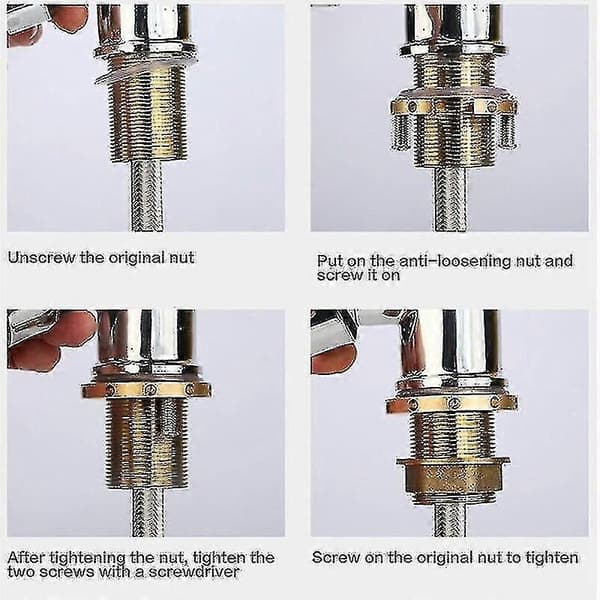 Unscrew the original nut

Put on the anti-loosening nut and screw it on

After tightening the nut, tighten the two screws with a screwdriver

Screw on the original nut to tighten