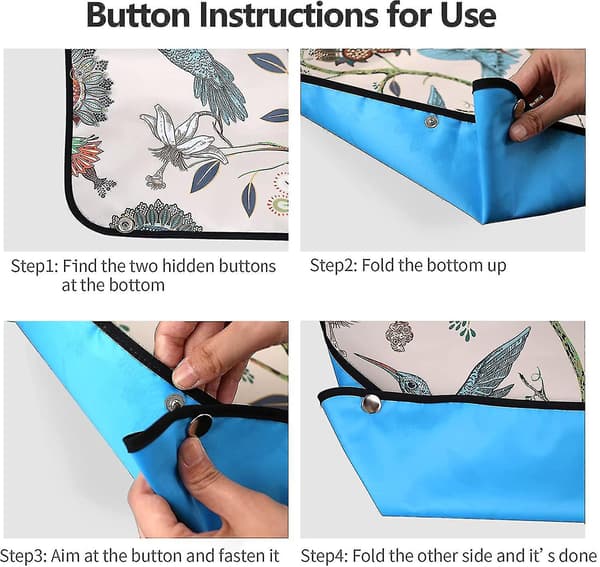 Button Instructions for Use

Step1: Find the two hidden buttons at the bottom

Step2: Fold the bottom up

Step3: Aim at the button and fasten it

Step4: Fold the other side and it' s done