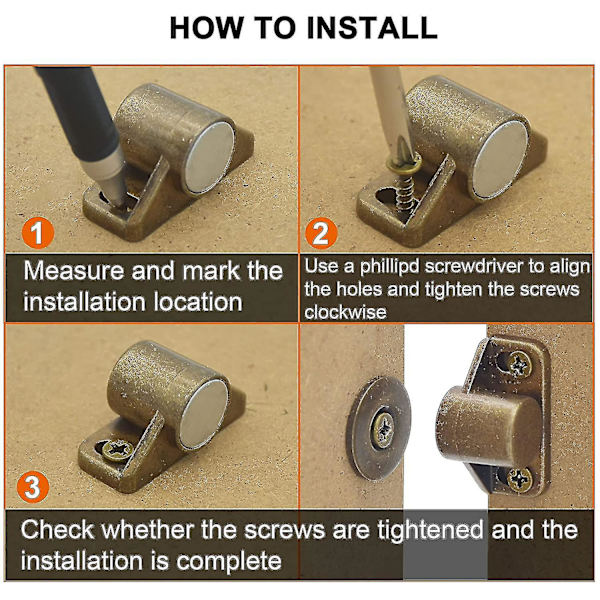 HOW TO INSTALL

1

Measure and mark the installation location

2

Use a phillipd screwdriver to align the holes and tighten the screws clockwise

3

Check whether the screws are tightened and the installation is complete