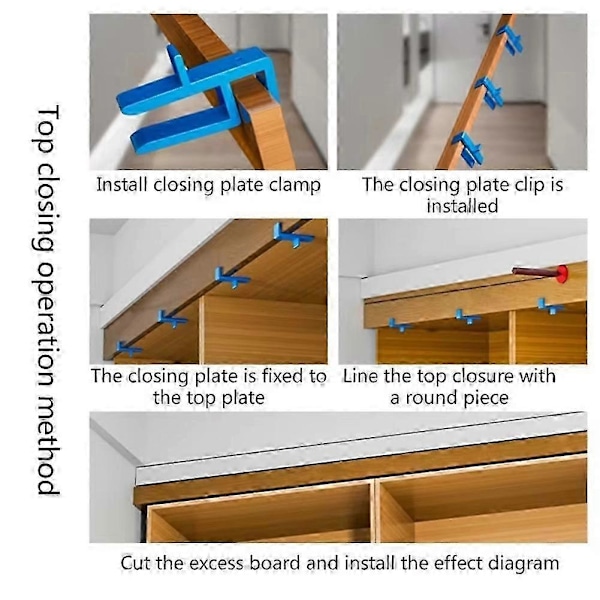 Top closing operation method

Install closing plate clamp

The closing plate clip is installed

The closing plate is fixed to the top plate

Line the top closure with a round piece

Cut the excess board and install the effect diagram