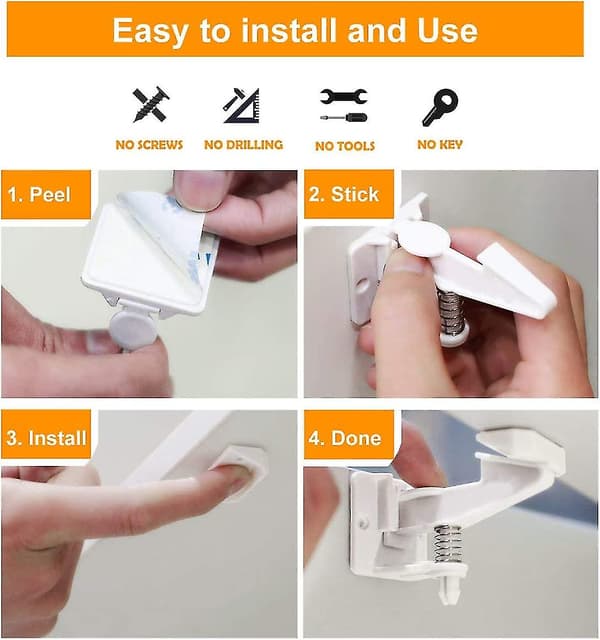 Easy to install and Use

NO SCREWS

NO DRILLING

NO TOOLS

NO KEY

1. Peel

2. Stick

3. Install

4. Done