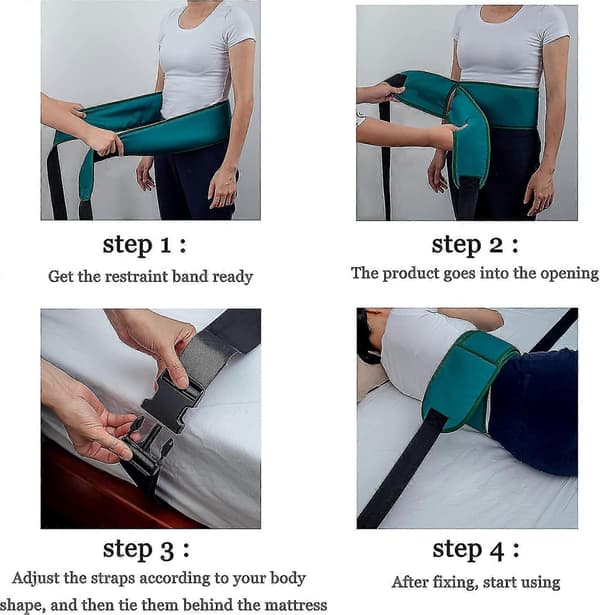 step 1 :

Get the restraint band ready

step 2 :

The product goes into the opening

step 3 :

Adjust the straps according to your body shape, and then tie them behind the mattress

step 4 :

After fixing, start using