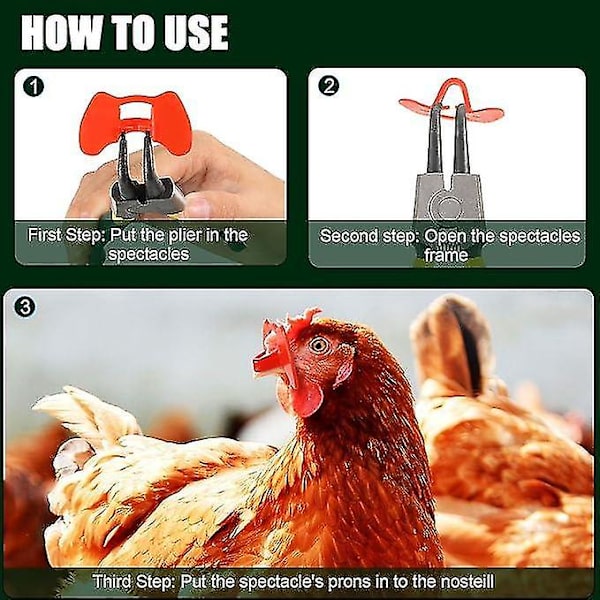 HOW TO USE

1

First Step: Put the plier in the spectacles

2

Second step: Open the spectacles frame

3

Third Step: Put the spectacle's prons in to the nosteill