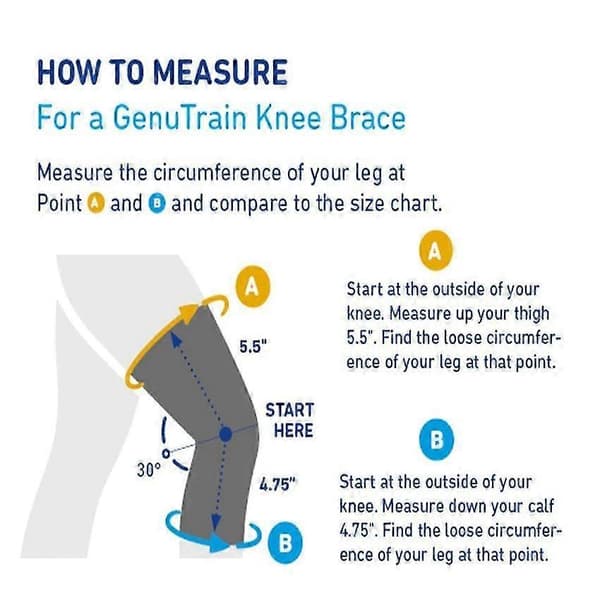 HOW TO MEASURE
For a GenuTrain Knee Brace

Measure the circumference of your leg at Point A and B and compare to the size chart.

A

5.5"

START HERE

30°

4.75"

B

A

Start at the outside of your knee. Measure up your thigh 5.5". Find the loose circumference of your leg at that point.

B

Start at the outside of your knee. Measure down your calf 4.75". Find the loose circumference of your leg at that point.