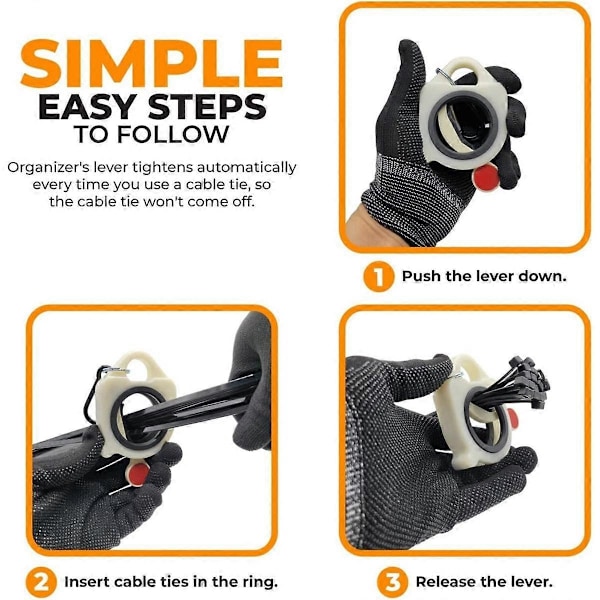 SIMPLE
EASY STEPS
TO FOLLOW

Organizer's lever tightens automatically every time you use a cable tie, so the cable tie won't come off.

1 Push the lever down.

2 Insert cable ties in the ring.

3 Release the lever.