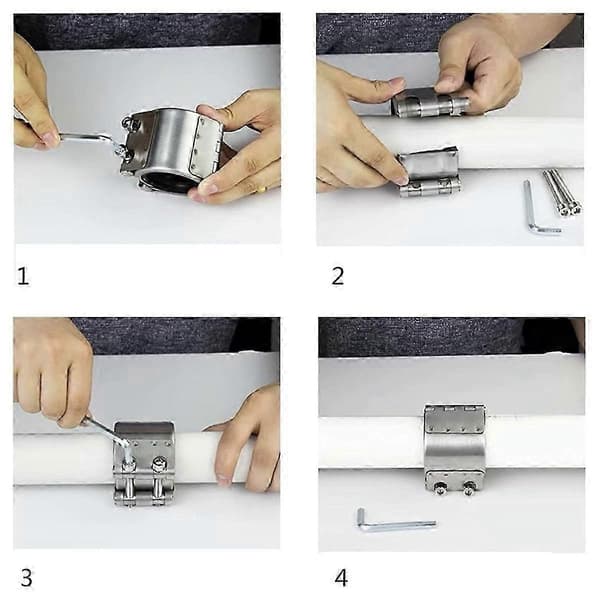 1

2

3

4