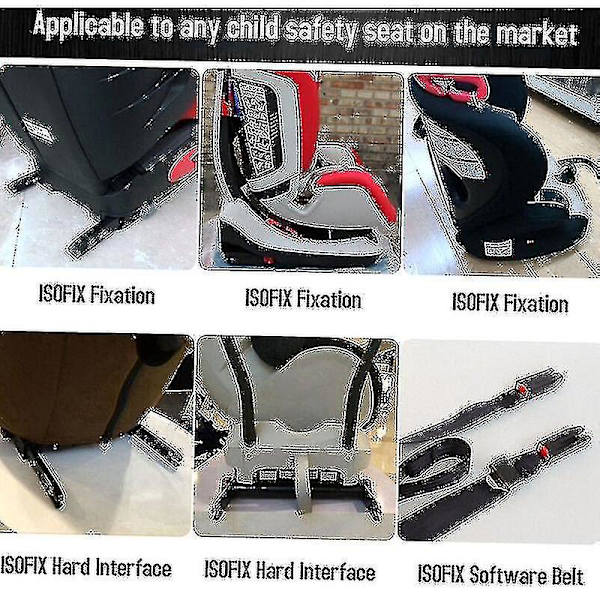 Applicable to any child safety seat on the market

ISOFIX Fixation

ISOFIX Fixation

ISOFIX Fixation

ISOFIX Hard Interface

ISOFIX Hard Interface

ISOFIX Software Belt