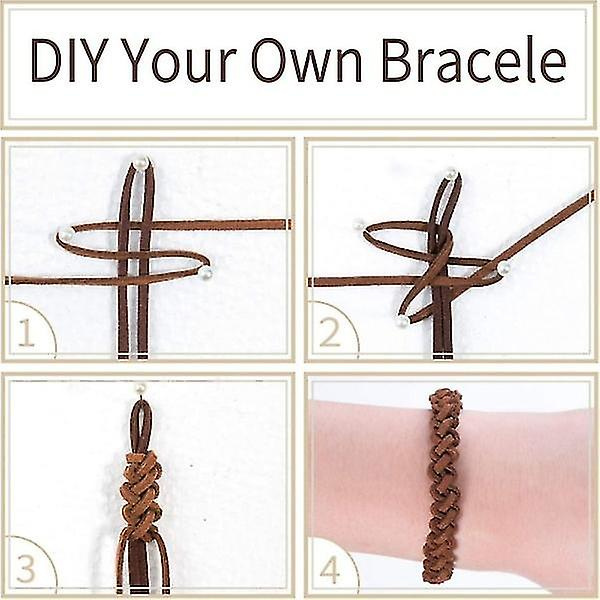 DIY Your Own Bracele

1

2

3

4