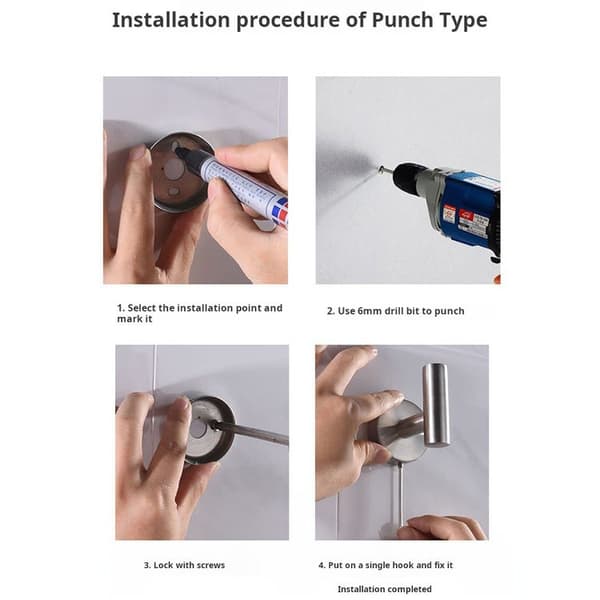 Installation procedure of Punch Type

1. Select the installation point and mark it

2. Use 6mm drill bit to punch

3. Lock with screws

4. Put on a single hook and fix it

Installation completed