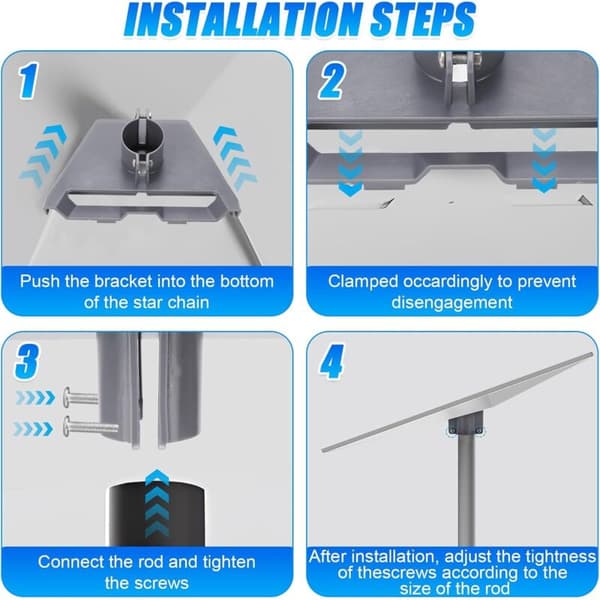 INSTALLATION STEPS

1

Push the bracket into the bottom of the star chain

2

Clamped occardingly to prevent disengagement

3

Connect the rod and tighten the screws

4

After installation, adjust the tightness of thescrews according to the size of the rod